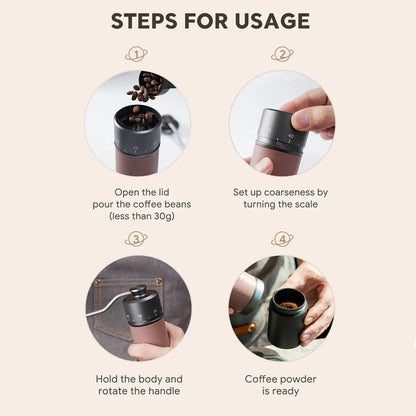 STEPS FOR USAGE

1

Open the lid
pour the coffee beans
(less than 30g)

2

40

Set up coarseness by
turning the scale

3

Hold the body and
rotate the handle

4

Coffee powder
is ready